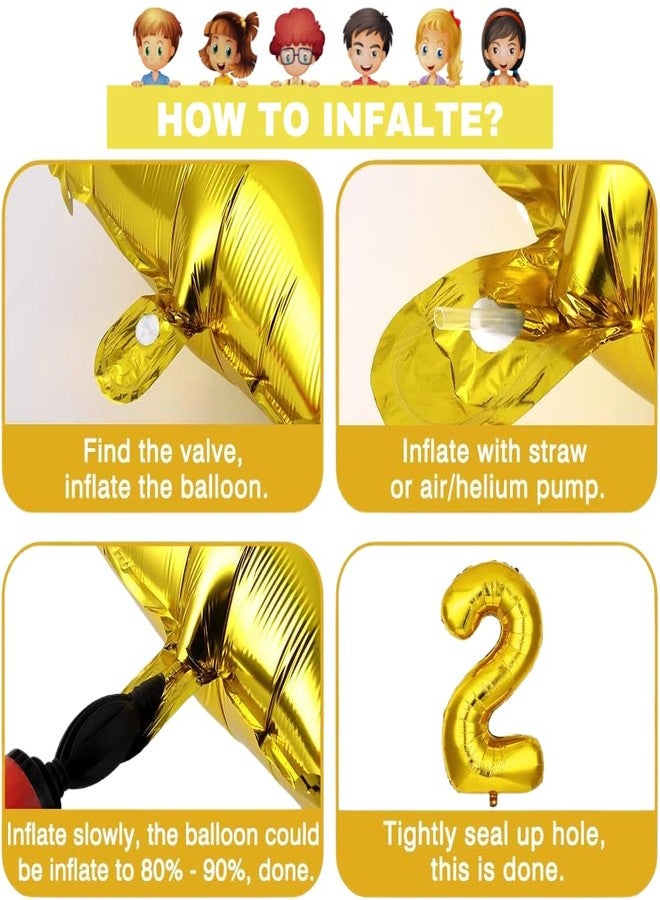 HOW TO INFALTE?

Find the valve, inflate the balloon.

Inflate with straw or air/helium pump.

Inflate slowly, the balloon could be inflate to 80% - 90%, done.

Tightly seal up hole, this is done.